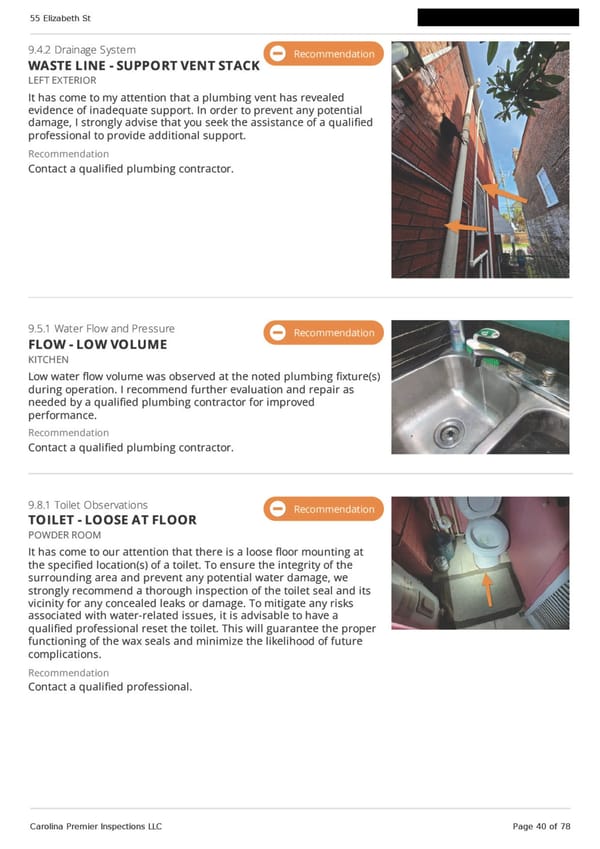 55 Elizabeth St

9.4.2 Drainage System

Recommendation

WASTE LINE - SUPPORT VENT STACK

LEFT EXTERIOR

It has come to my attention that a plumbing vent has revealed evidence of inadequate support. In order to prevent any potential damage, I strongly advise that you seek the assistance of a qualified professional to provide additional support.

Recommendation

Contact a qualified plumbing contractor.

9.5.1 Water Flow and Pressure

Recommendation

FLOW - LOW VOLUME

KITCHEN

Low water flow volume was observed at the noted plumbing fixture(s) during operation. I recommend further evaluation and repair as needed by a qualified plumbing contractor for improved performance.

Recommendation

Contact a qualified plumbing contractor.

9.8.1 Toilet Observations

Recommendation

TOILET - LOOSE AT FLOOR

POWDER ROOM

It has come to our attention that there is a loose floor mounting at the specified location(s) of a toilet. To ensure the integrity of the surrounding area and prevent any potential water damage, we strongly recommend a thorough inspection of the toilet seal and its vicinity for any concealed leaks or damage. To mitigate any risks associated with water-related issues, it is advisable to have a qualified professional reset the toilet. This will guarantee the proper functioning of the wax seals and minimize the likelihood of future complications.

Recommendation

Contact a qualified professional.

Carolina Premier Inspections LLC

Page 40 of 78